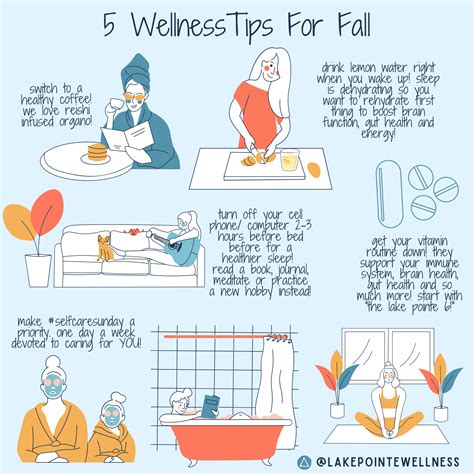 5 WellnessTips For Fall

switch to a healthy coffee! we love reishi infused organo!

drink lemon water right when you wake up! sleep is dehydrating so you want to rehydrate first thing to boost brain function, gut health and energy!

turn off your cell phone/ computer 2-3 hours before bed before for a healthier sleep! read a book, journal, meditate or practice a new hobby instead!

get your vitamin routine down! they support your immune system, brain health, gut health and so much more! start with "the lake pointe 6!"

make #selfcaresunday a priority. one day a week devoted to caring for YOU!

@LAKEPOINTEWELLNESS