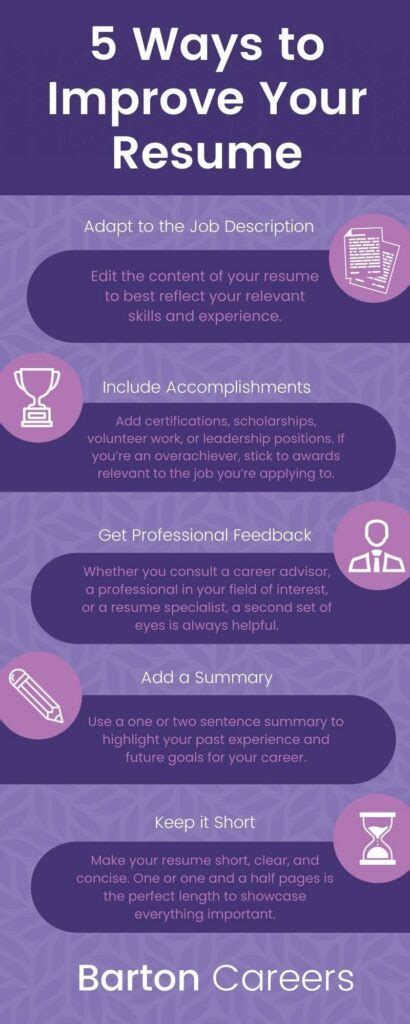 5 Ways to Improve Your Resume

Adapt to the Job Description

Edit the content of your resume to best reflect your relevant skills and experience.

Include Accomplishments

Add certifications, scholarships, volunteer work, or leadership positions. If you're an overachiever, stick to awards relevant to the job you're applying to.

Get Professional Feedback

Whether you consult a career advisor, a professional in your field of interest, or a resume specialist, a second set of eyes is always helpful.

Add a Summary

Use a one or two sentence summary to highlight your past experience and future goals for your career.

Keep it Short

Make your resume short, clear, and concise. One or one and a half pages is the perfect length to showcase everything important.

Barton Careers