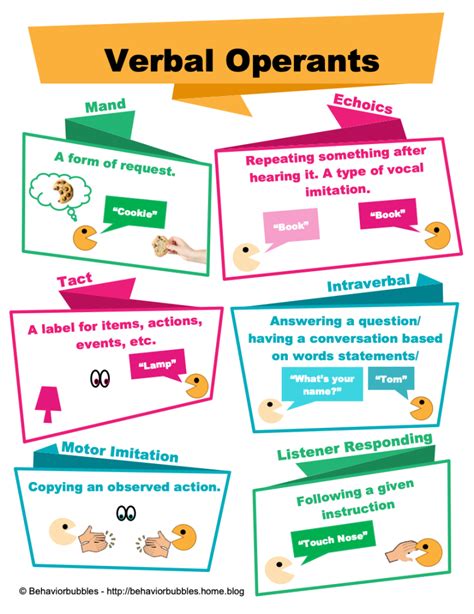 Verbal Operants

Mand

A form of request.

"Cookie"

Echoics

Repeating something after hearing it. A type of vocal imitation.

"Book"

"Book"

Tact

A label for items, actions, events, etc.

"Lamp"

Intraverbal

Answering a question/ having a conversation based on words statements/

"What's your name?"

"Tom"

Motor Imitation

Copying an observed action.

Listener Responding

Following a given instruction

"Touch Nose"

© Behaviorbubbles - http://behaviorbubbles.home.blog